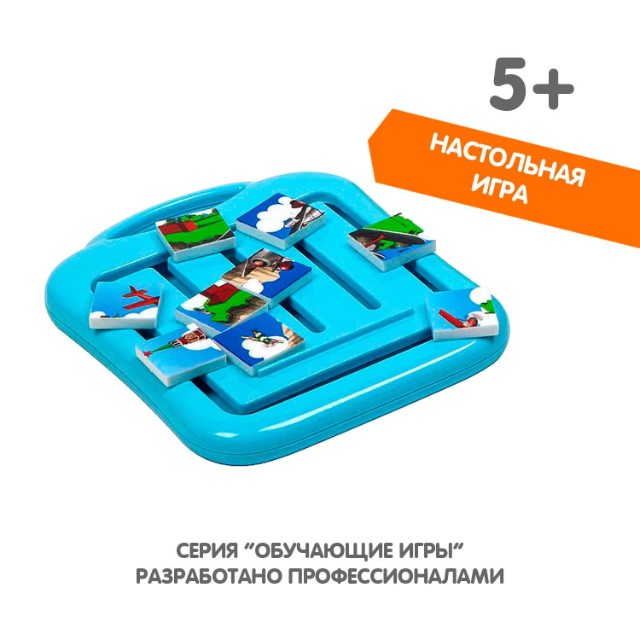 5+

НАСТОЛЬНАЯ ИГРА

СЕРИЯ "ОБУЧАЮЩИЕ ИГРЫ"
РАЗРАБОТАНО ПРОФЕССИОНАЛАМИ