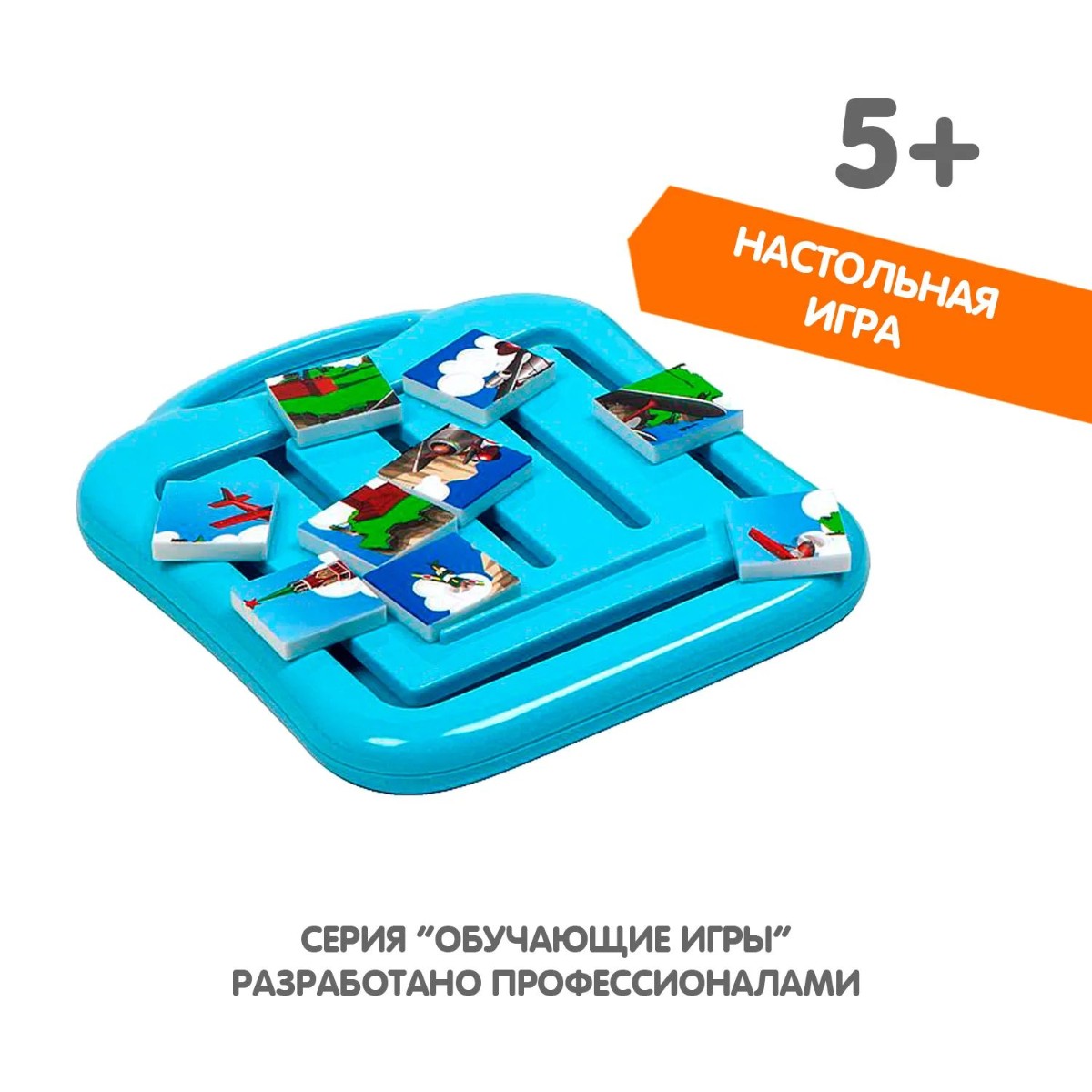 5+

НАСТОЛЬНАЯ ИГРА

СЕРИЯ "ОБУЧАЮЩИЕ ИГРЫ"
РАЗРАБОТАНО ПРОФЕССИОНАЛАМИ