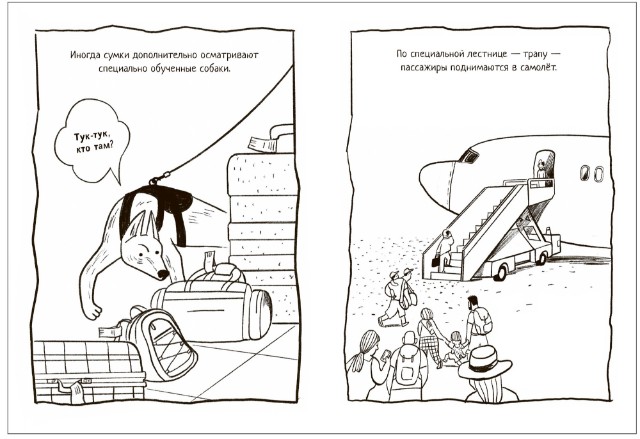 Иногда сумки дополнительно осматривают специально обученные собаки.

Тук-тук, кто там?

По специальной лестнице — трапу — пассажиры поднимаются в самолёт.